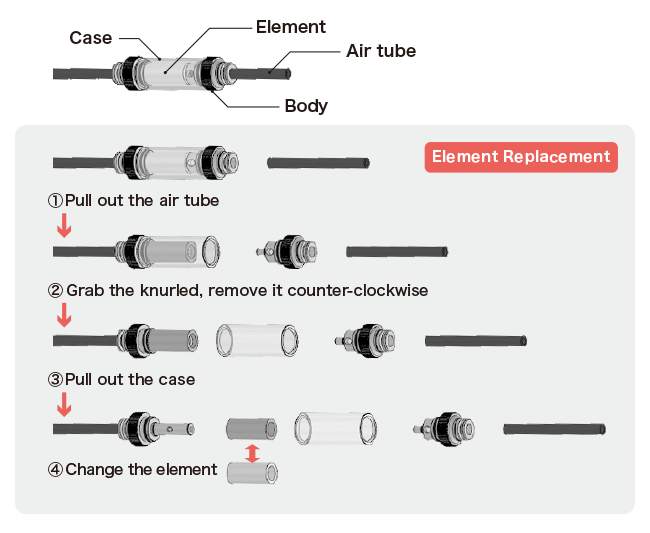 Case
Element
Air tube
Body

Element Replacement

①Pull out the air tube

② Grab the knurled, remove it counter-clockwise

③Pull out the case

④Change the element