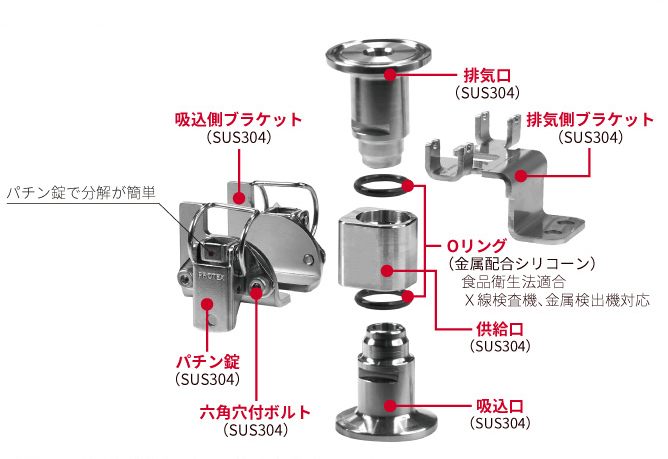 排気口
(SUS304)

吸込側ブラケット
(SUS304)

排気側ブラケット
(SUS304)

パチン錠で分解が簡単

PROTEX

Oリング
(金属配合シリコーン)
食品衛生法適合
X線検査機、金属検出機対応

供給口
(SUS304)

パチン錠
(SUS304)

六角穴付ボルト
(SUS304)

吸込口
(SUS304)