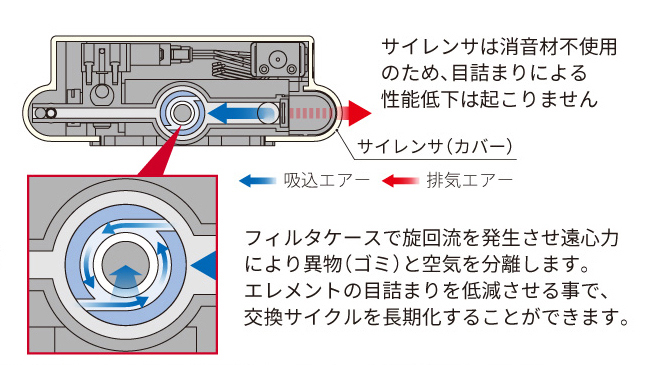 サイレンサは消音材不使用のため、目詰まりによる性能低下は起こりません

サイレンサ（カバー）

吸込エアー　排気エアー

フィルタケースで旋回流を発生させ遠心力により異物（ゴミ）と空気を分離します。エレメントの目詰まりを低減させる事で、交換サイクルを長期化することができます。