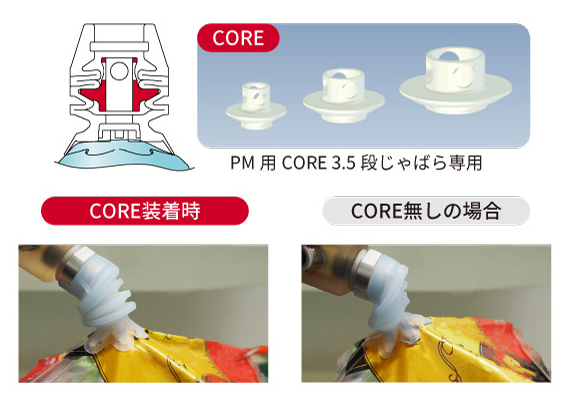 CORE

PM 用 CORE 3.5 段じゃばら専用

CORE装着時

CORE無しの場合